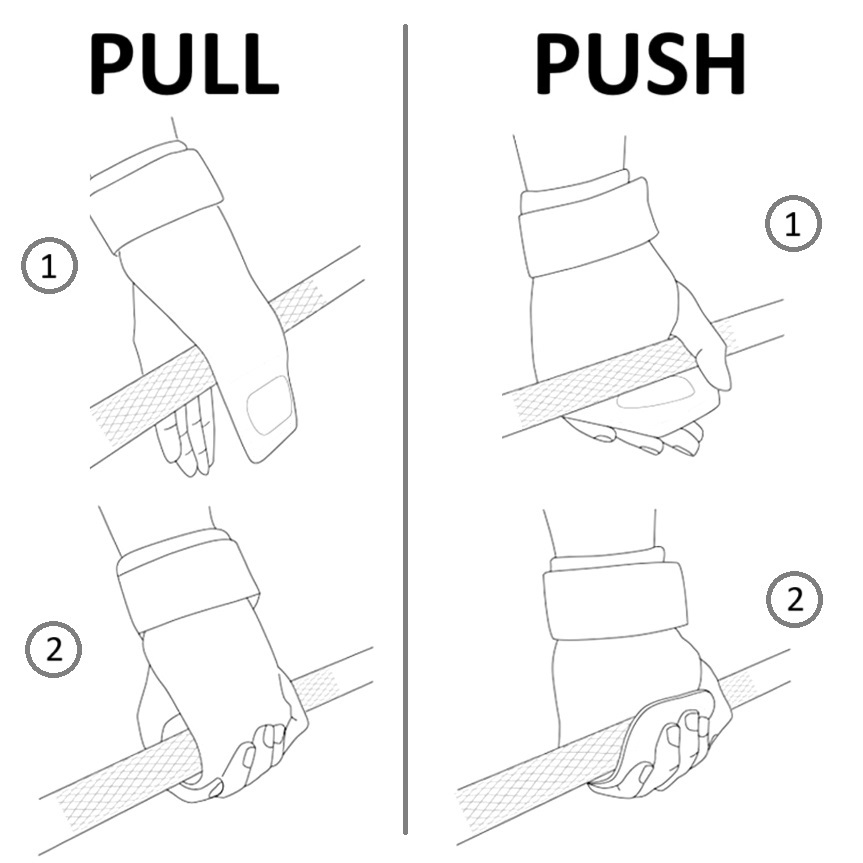 PULL

1

2

PUSH

1

2